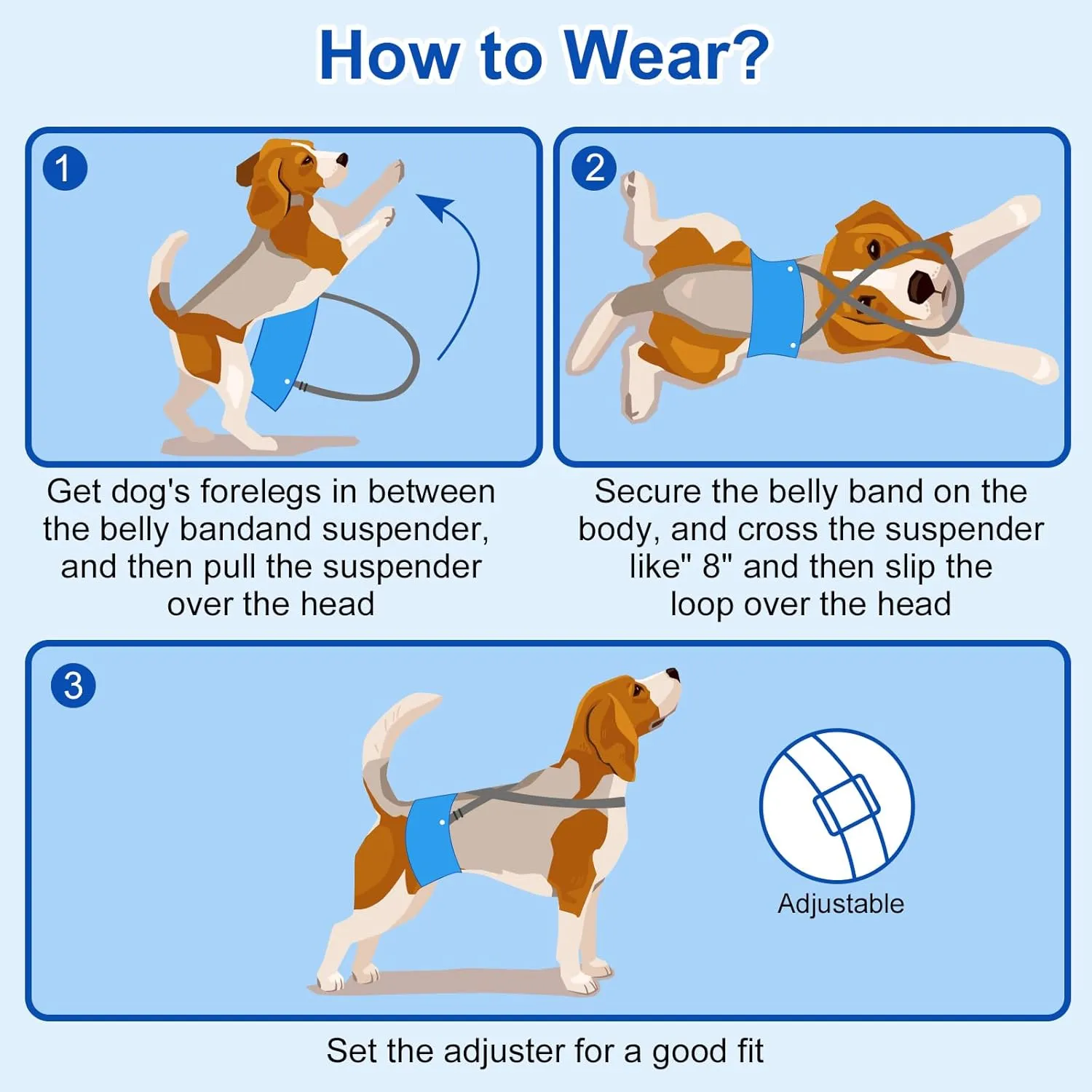 How to Wear?

1

Get dog's forelegs in between the belly bandand suspender, and then pull the suspender over the head

2

Secure the belly band on the body, and cross the suspender like" 8" and then slip the loop over the head

3

Adjustable

Set the adjuster for a good fit